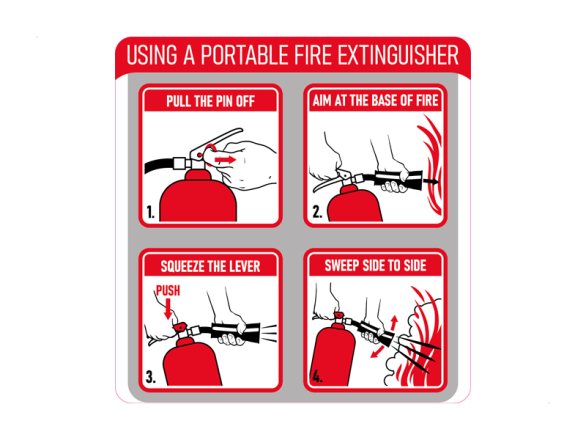 USING A PORTABLE FIRE EXTINGUISHER

PULL THE PIN OFF

1.

AIM AT THE BASE OF FIRE

2.

SQUEEZE THE LEVER

PUSH

3.

SWEEP SIDE TO SIDE

4.